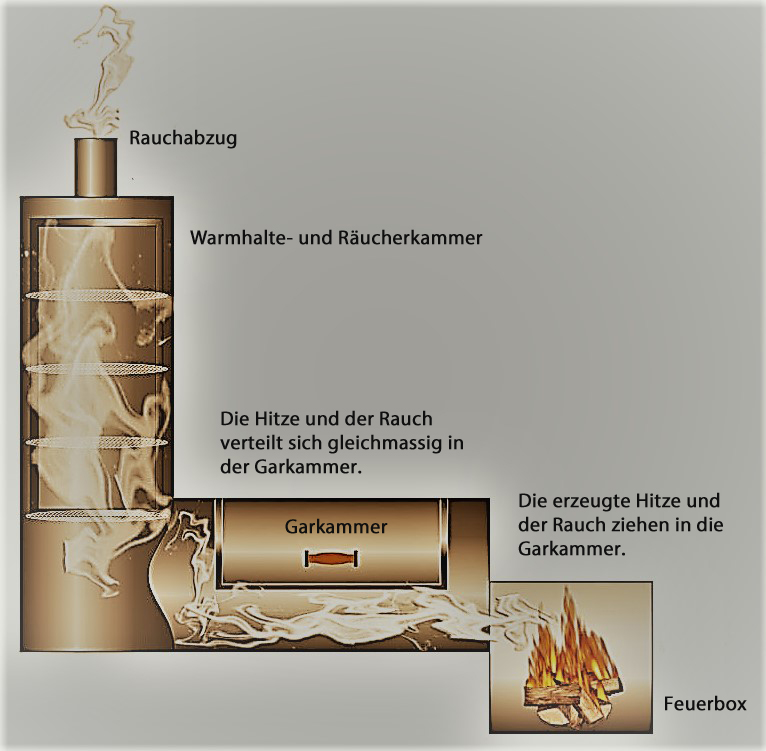 Rauchabzug

Warmhalte- und Räucherkammer

Die Hitze und der Rauch verteilt sich gleichmassig in der Garkammer.

Garkammer

Die erzeugte Hitze und der Rauch ziehen in die Garkammer.

Feuerbox